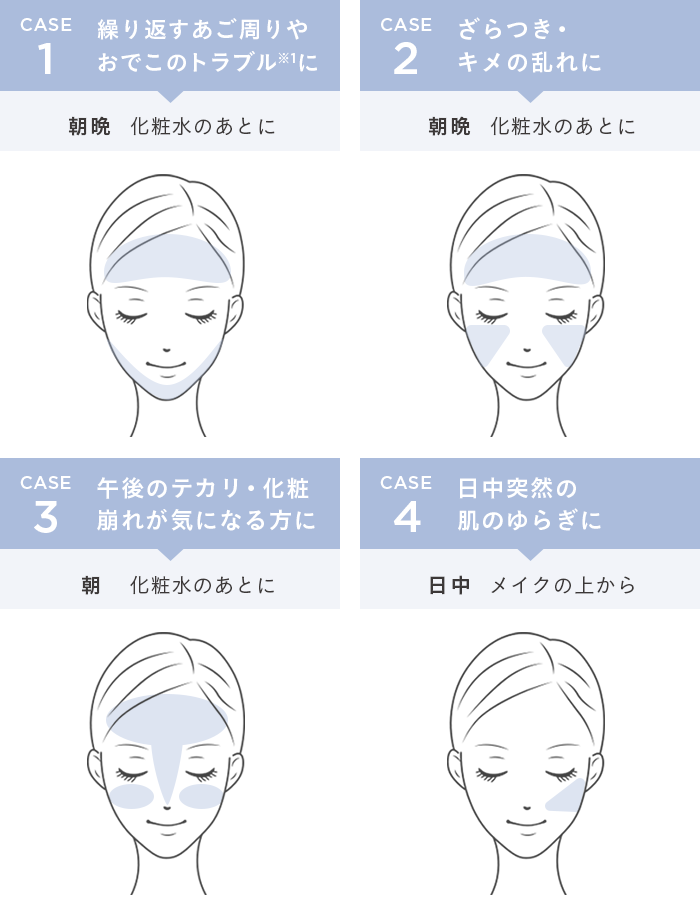 CASE 1 繰り返すあご周りやおでこのトラブル※1に

朝晩　化粧水のあとに

CASE 2 ざらつき・キメの乱れに

朝晩　化粧水のあとに

CASE 3 午後のテカリ・化粧崩れが気になる方に

朝　化粧水のあとに

CASE 4 日中突然の肌のゆらぎに

日中　メイクの上から